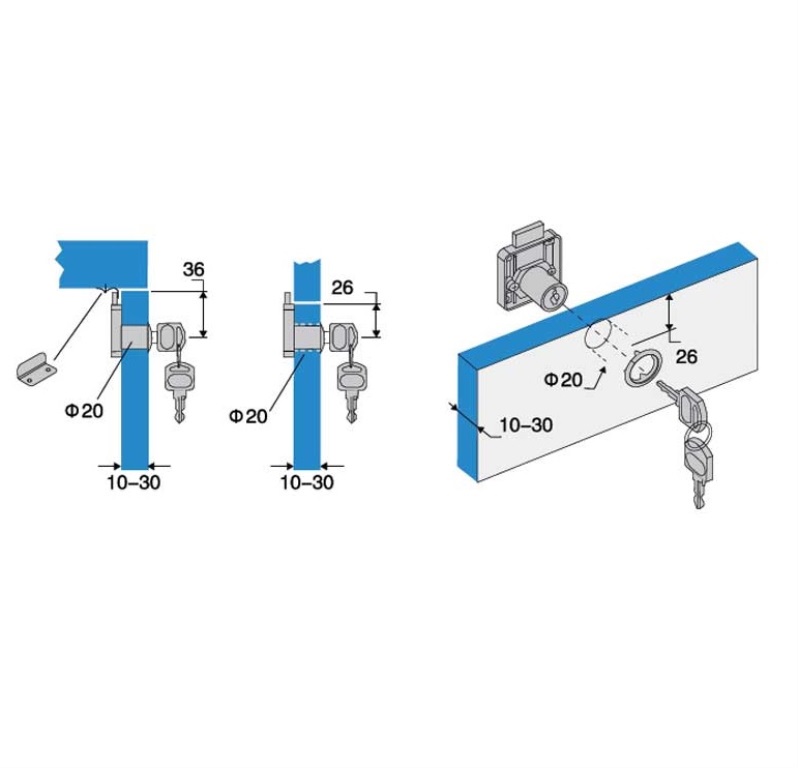 36
Φ20
10–30
26
Φ20
10–30
26
Φ20
10–30